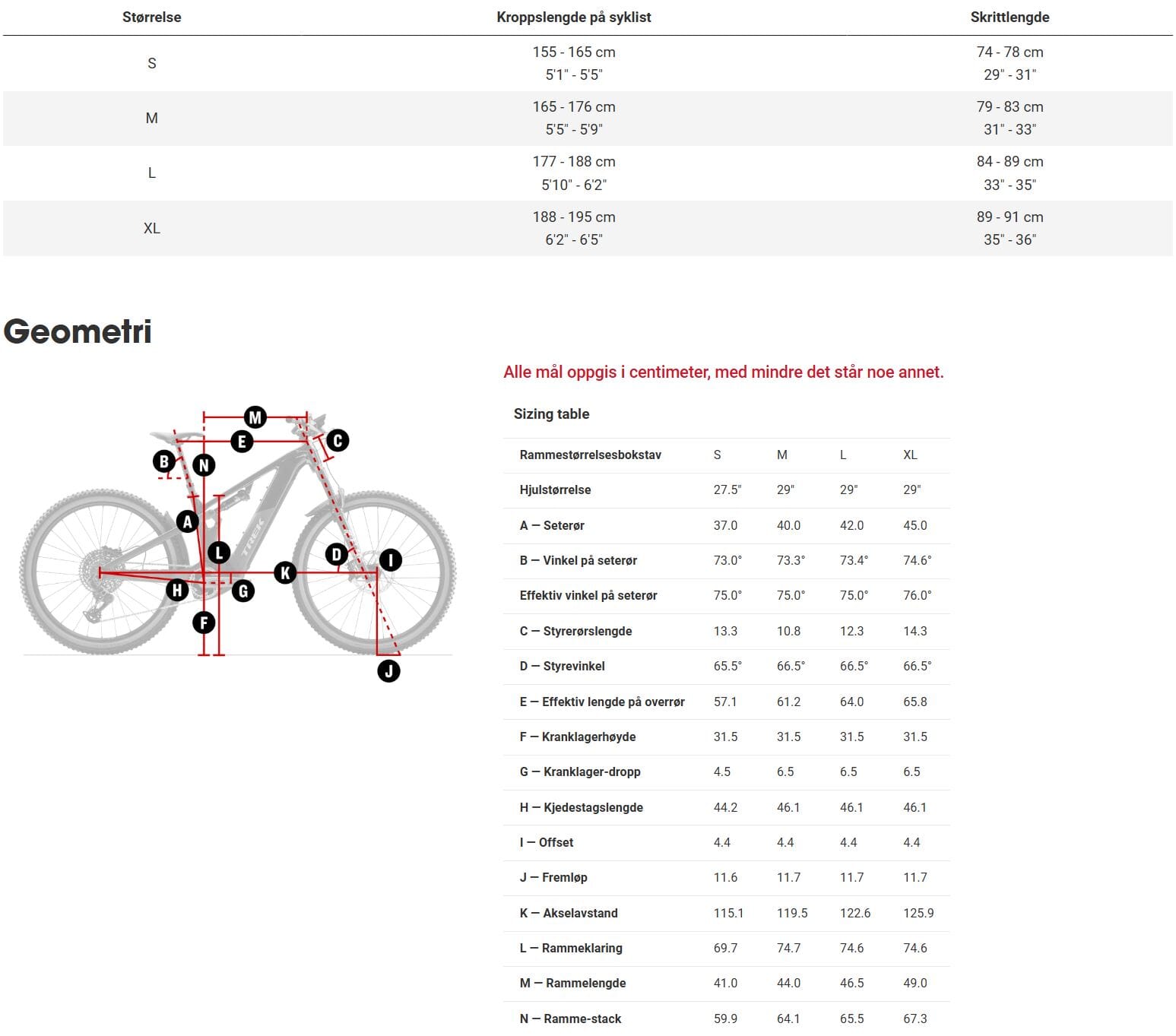 | Størrelse | Kroppslengde på syklist | Skrittlengde |
|---|---|---|
| S | 155 - 165 cm 5'1" - 5'5" | 74 - 78 cm 29" - 31" |
| M | 165 - 176 cm 5'5" - 5'9" | 79 - 83 cm 31" - 33" |
| L | 177 - 188 cm 5'10" - 6'2" | 84 - 89 cm 33" - 35" |
| XL | 188 - 195 cm 6'2" - 6'5" | 89 - 91 cm 35" - 36" |

Geometri

M E C B N A L D I K H G F J TREK

Alle mål oppgis i centimeter, med mindre det står noe annet.

Sizing table

| Rammestørrelsesbokstav | S | M | L | XL |
|---|---|---|---|---|
| Hjulstørrelse | 27.5" | 29" | 29" | 29" |
| A — Seterør | 37.0 | 40.0 | 42.0 | 45.0 |
| B — Vinkel på seterør | 73.0° | 73.3° | 73.4° | 74.6° |
| Effektiv vinkel på seterør | 75.0° | 75.0° | 75.0° | 76.0° |
| C — Styrerørslengde | 13.3 | 10.8 | 12.3 | 14.3 |
| D — Styrevinkel | 65.5° | 66.5° | 66.5° | 66.5° |
| E — Effektiv lengde på overrør | 57.1 | 61.2 | 64.0 | 65.8 |
| F — Kranklagerhøyde | 31.5 | 31.5 | 31.5 | 31.5 |
| G — Kranklager-dropp | 4.5 | 6.5 | 6.5 | 6.5 |
| H — Kjedestagslengde | 44.2 | 46.1 | 46.1 | 46.1 |
| I — Offset | 4.4 | 4.4 | 4.4 | 4.4 |
| J — Fremløp | 11.6 | 11.7 | 11.7 | 11.7 |
| K — Akselavstand | 115.1 | 119.5 | 122.6 | 125.9 |
| L — Rammeklaring | 69.7 | 74.7 | 74.6 | 74.6 |
| M — Rammelengde | 41.0 | 44.0 | 46.5 | 49.0 |
| N — Ramme-stack | 59.9 | 64.1 | 65.5 | 67.3 |